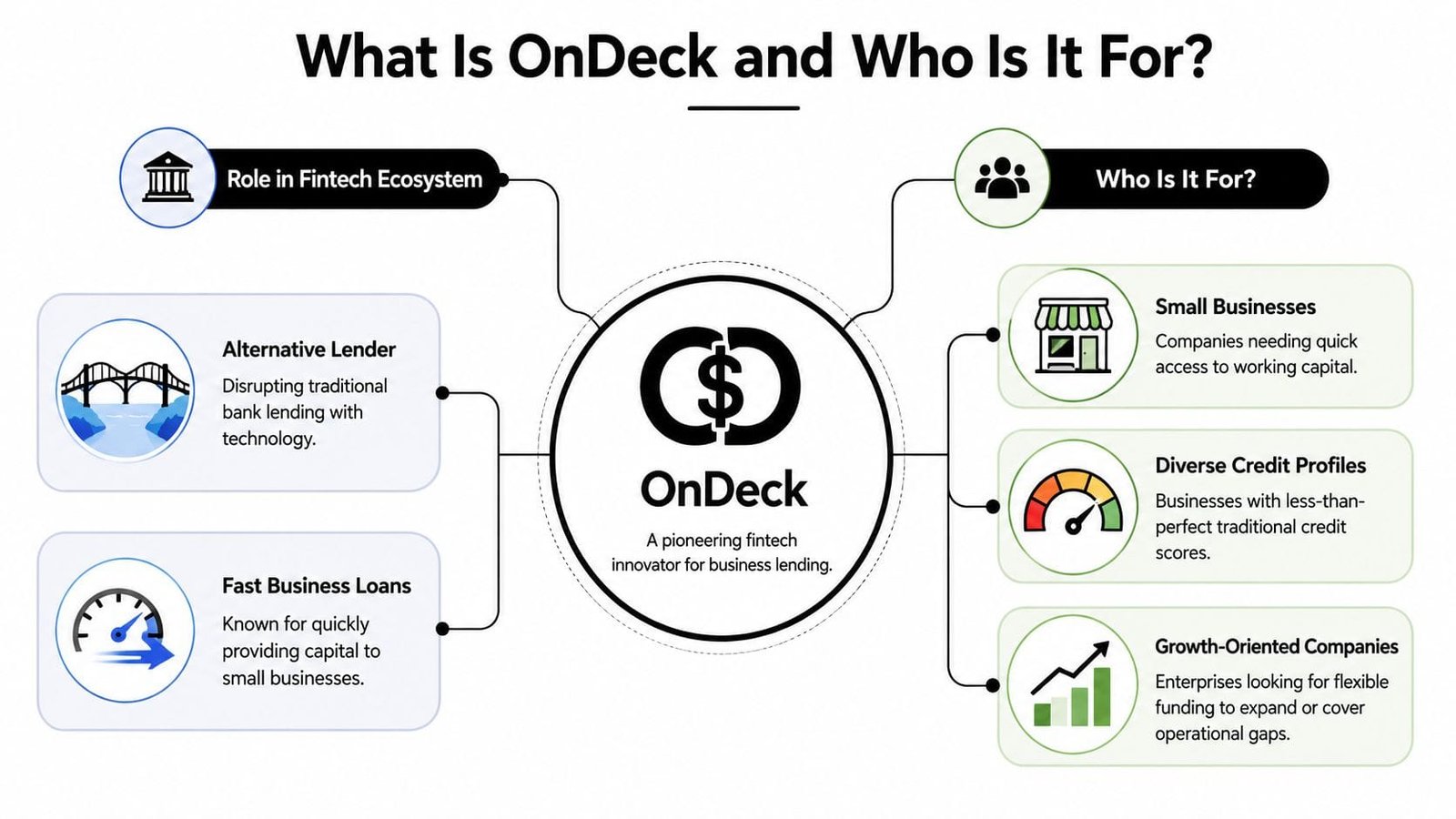 What Is OnDeck and Who Is It For?

Role in Fintech Ecosystem

Alternative Lender
Disrupting traditional bank lending with technology.

Fast Business Loans
Known for quickly providing capital to small businesses.

$

OnDeck
A pioneering fintech innovator for business lending.

Who Is It For?

Small Businesses
Companies needing quick access to working capital.

Diverse Credit Profiles
Businesses with less-than-perfect traditional credit scores.

Growth-Oriented Companies
Enterprises looking for flexible funding to expand or cover operational gaps.