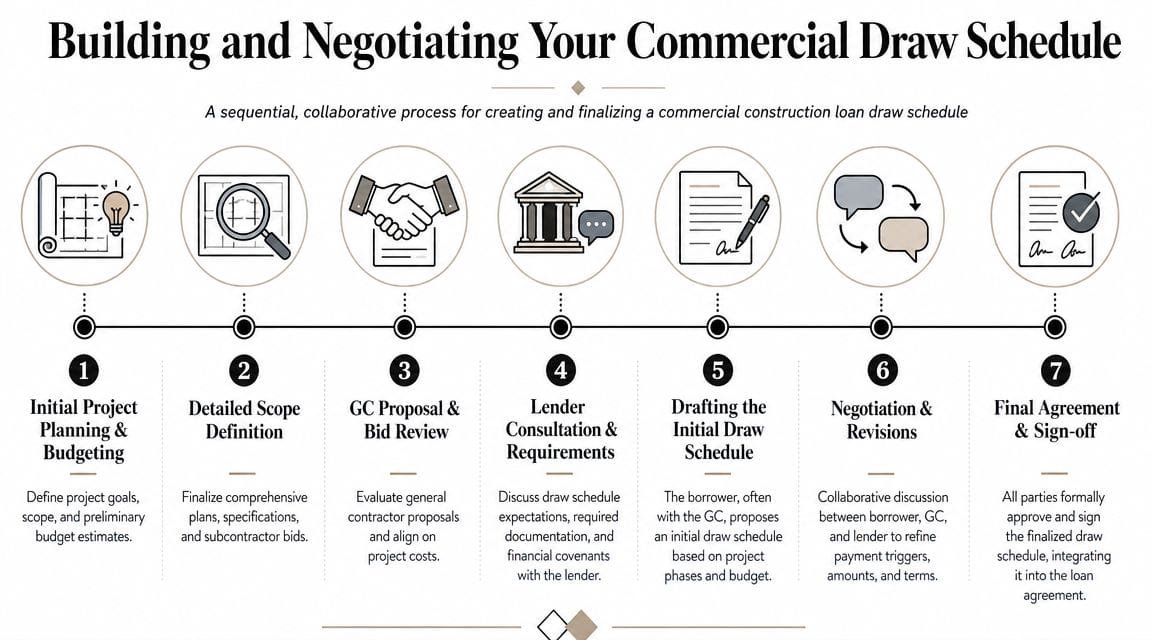 Building and Negotiating Your Commercial Draw Schedule

A sequential, collaborative process for creating and finalizing a commercial construction loan draw schedule

1
Initial Project Planning & Budgeting

Define project goals, scope, and preliminary budget estimates.

2
Detailed Scope Definition

Finalize comprehensive plans, specifications, and subcontractor bids.

3
GC Proposal & Bid Review

Evaluate general contractor proposals and align on project costs.

4
Lender Consultation & Requirements

Discuss draw schedule expectations, required documentation, and financial covenants with the lender.

5
Drafting the Initial Draw Schedule

The borrower, often with the GC, proposes an initial draw schedule based on project phases and budget.

6
Negotiation & Revisions

Collaborative discussion between borrower, GC, and lender to refine payment triggers, amounts, and terms.

7
Final Agreement & Sign-off

All parties formally approve and sign the finalized draw schedule, integrating it into the loan agreement.